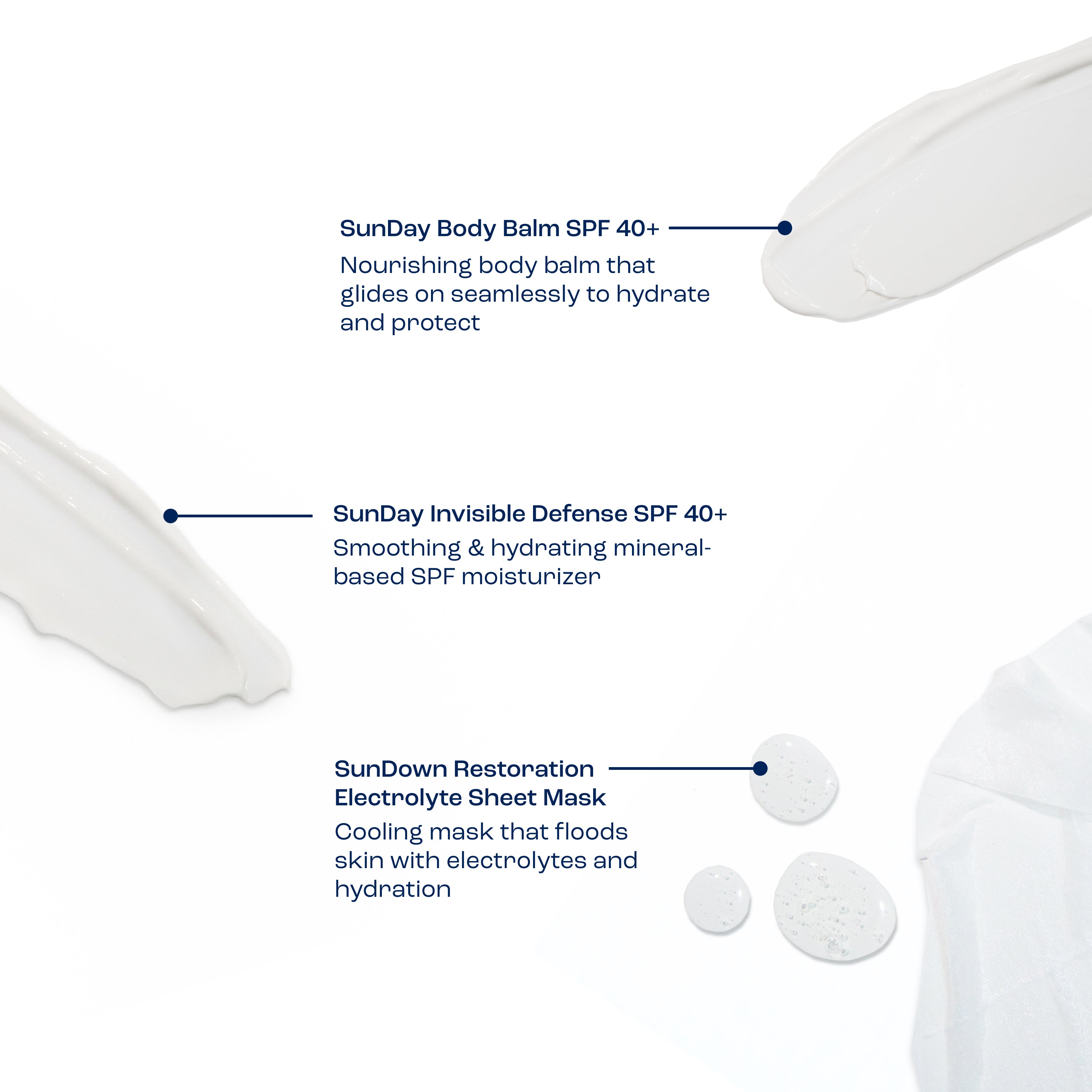 SunDay Body Balm SPF 40+
Nourishing body balm that glides on seamlessly to hydrate and protect

SunDay Invisible Defense SPF 40+
Smoothing & hydrating mineral-based SPF moisturizer

SunDown Restoration Electrolyte Sheet Mask
Cooling mask that floods skin with electrolytes and hydration